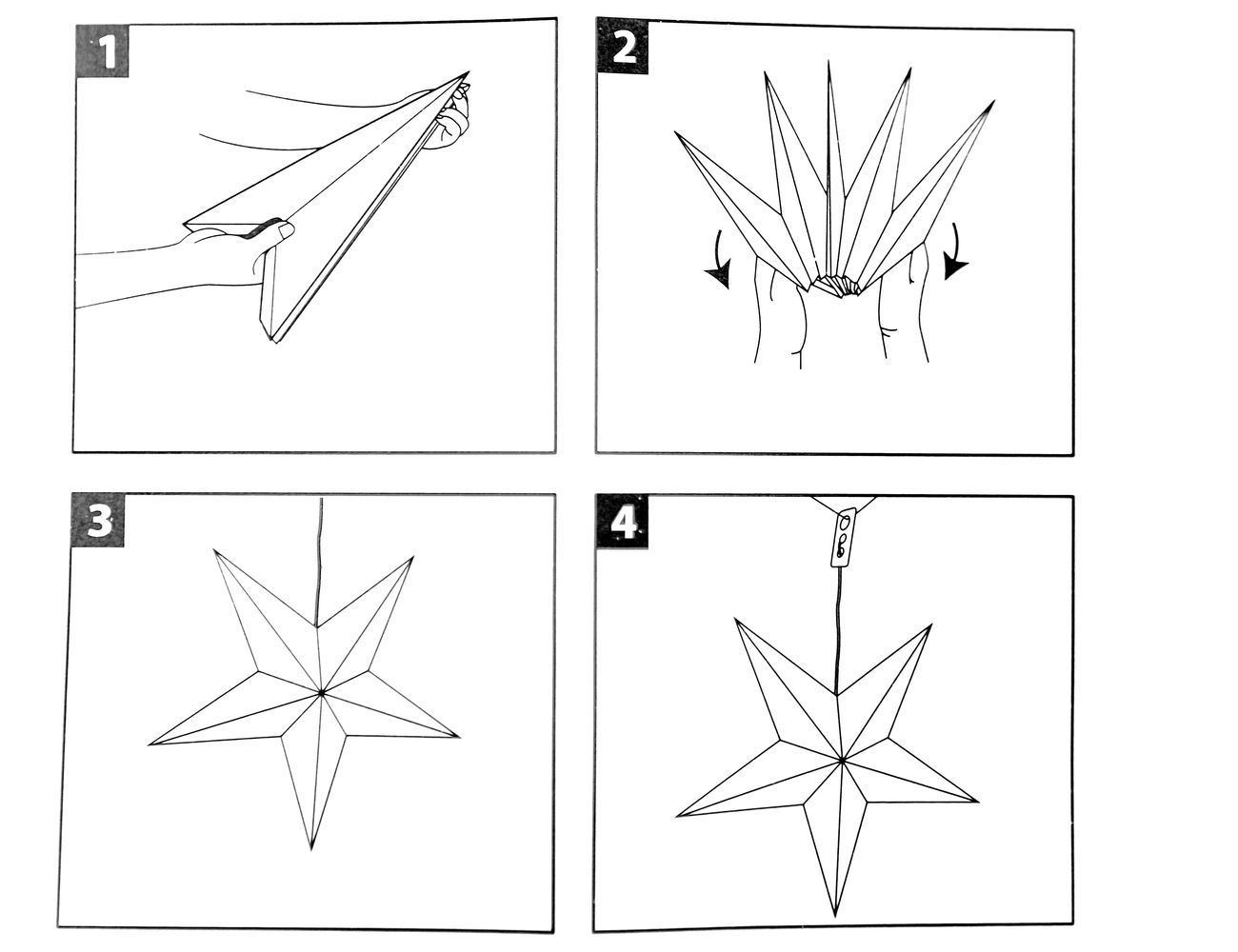 1

2

3

4