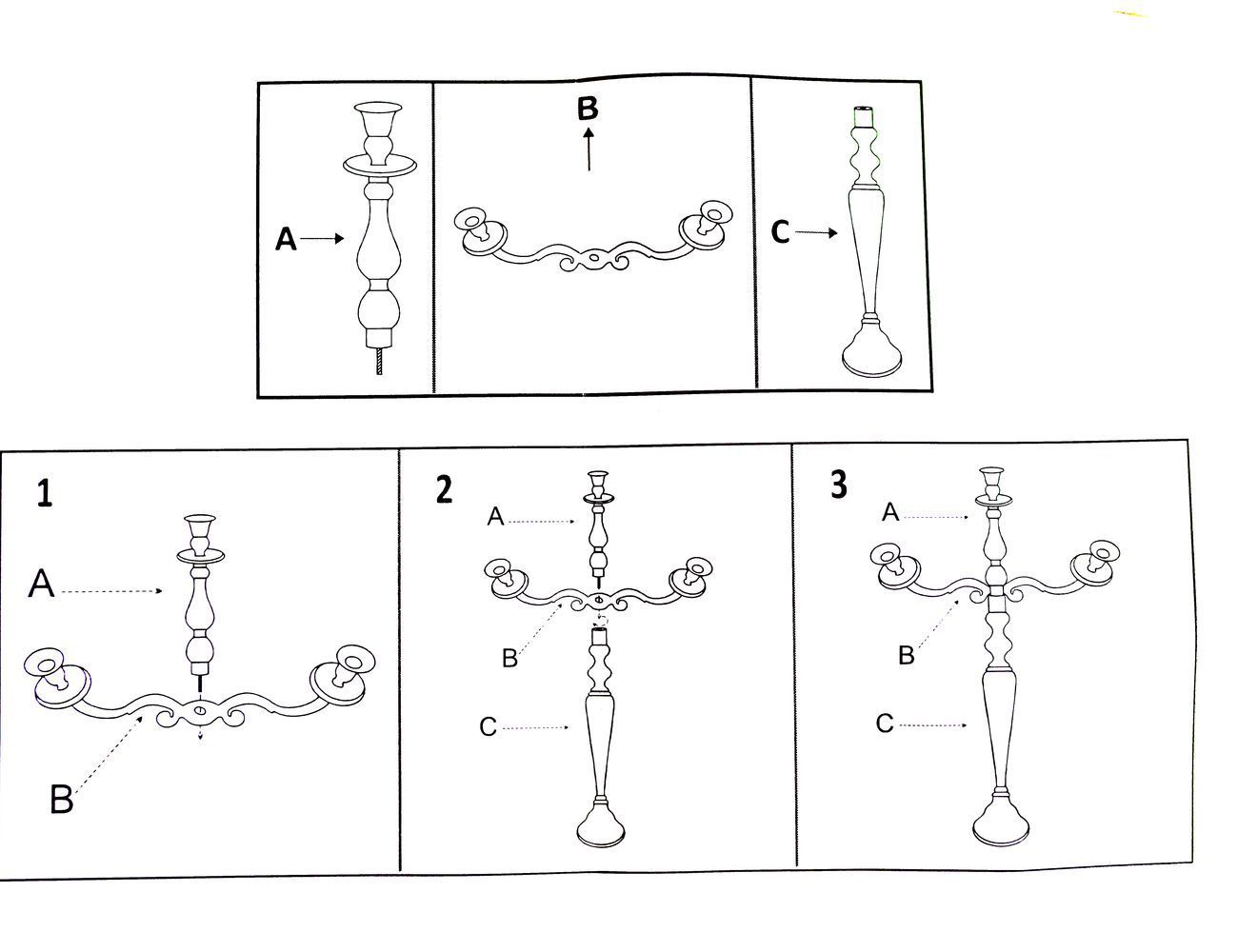 A

B

C

1

A

B

2

A

B

C

3

A

B

C